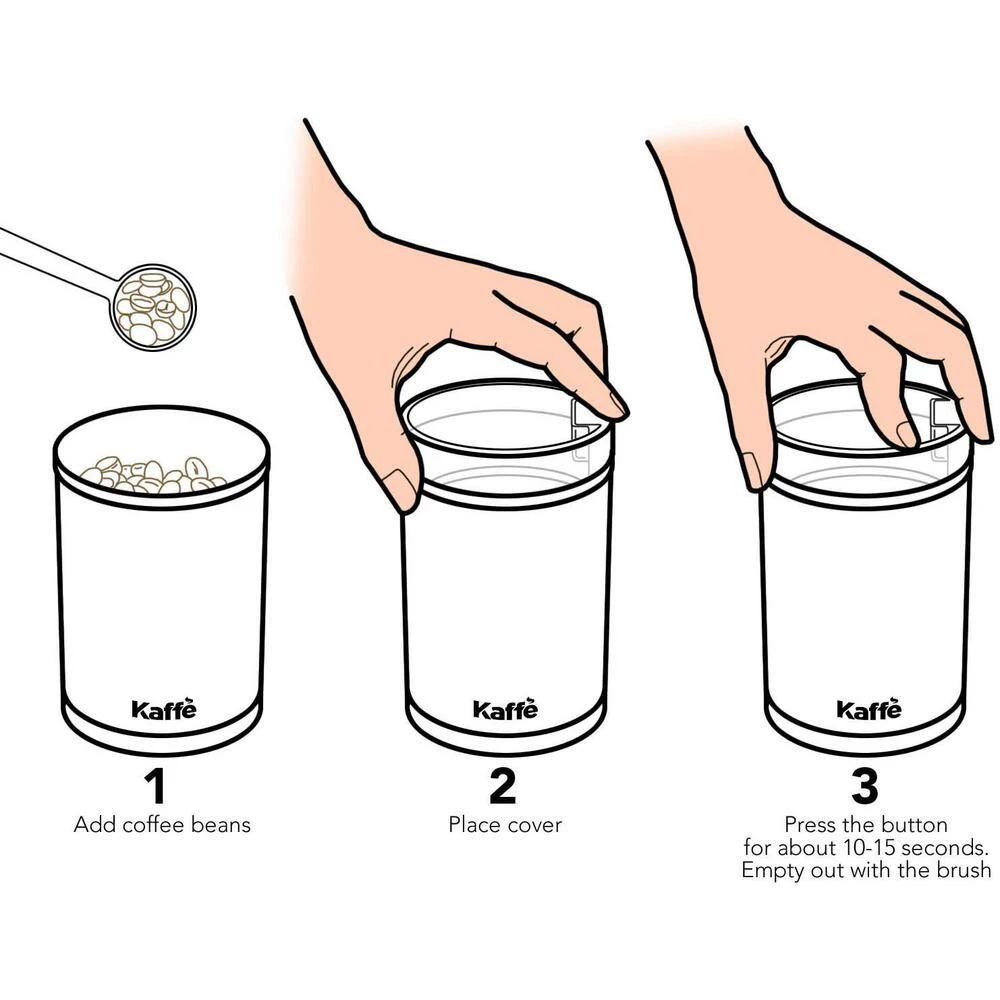 Kaffe

1
Add coffee beans

Kaffe

2
Place cover

Kaffe

3
Press the button for about 10-15 seconds. Empty out with the brush