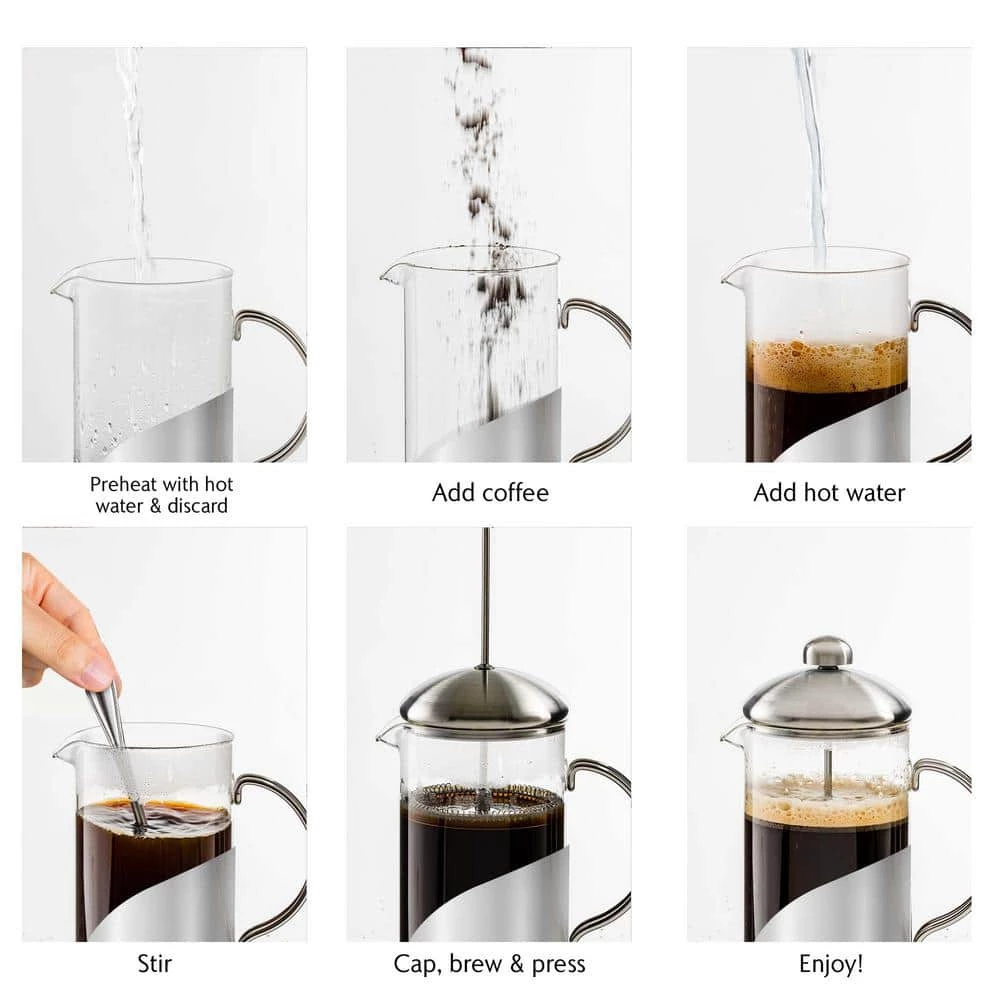 Preheat with hot water & discard

Add coffee

Add hot water

Stir

Cap, brew & press

Enjoy!