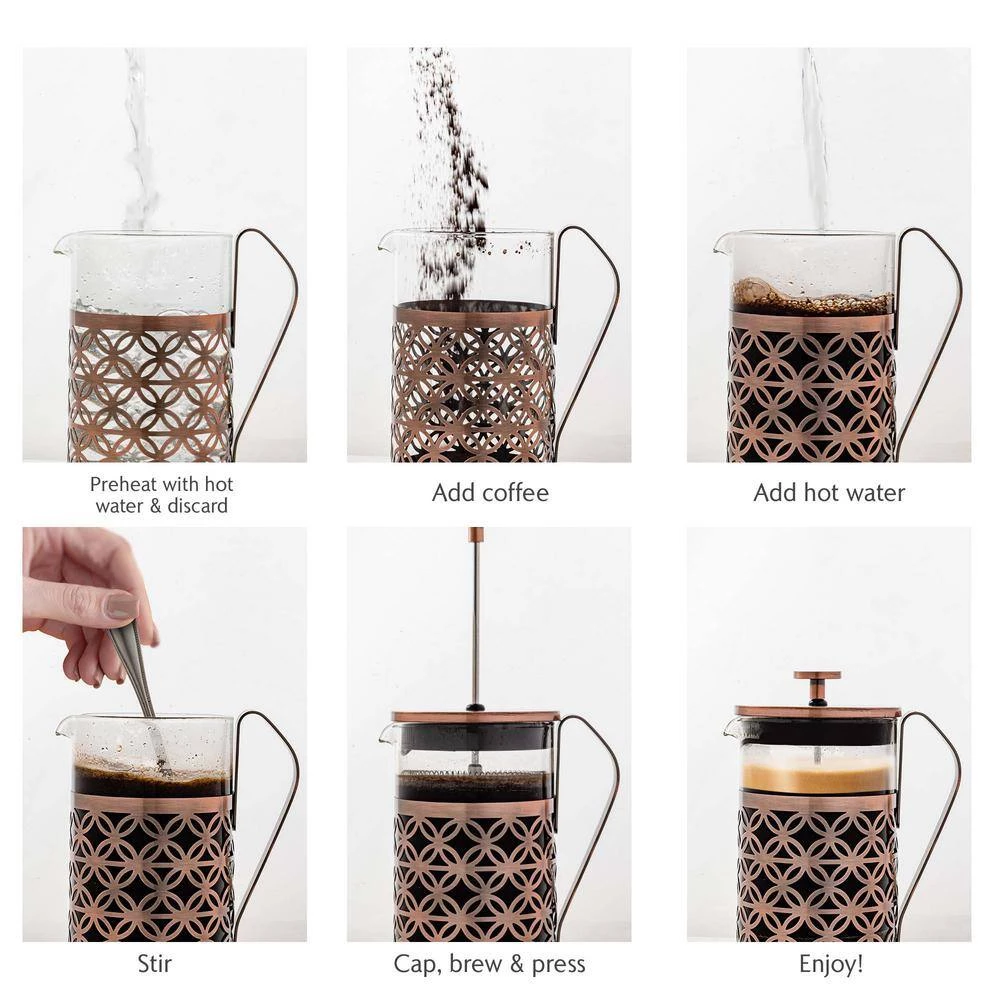 Preheat with hot water & discard

Add coffee

Add hot water

Stir

Cap, brew & press

Enjoy!